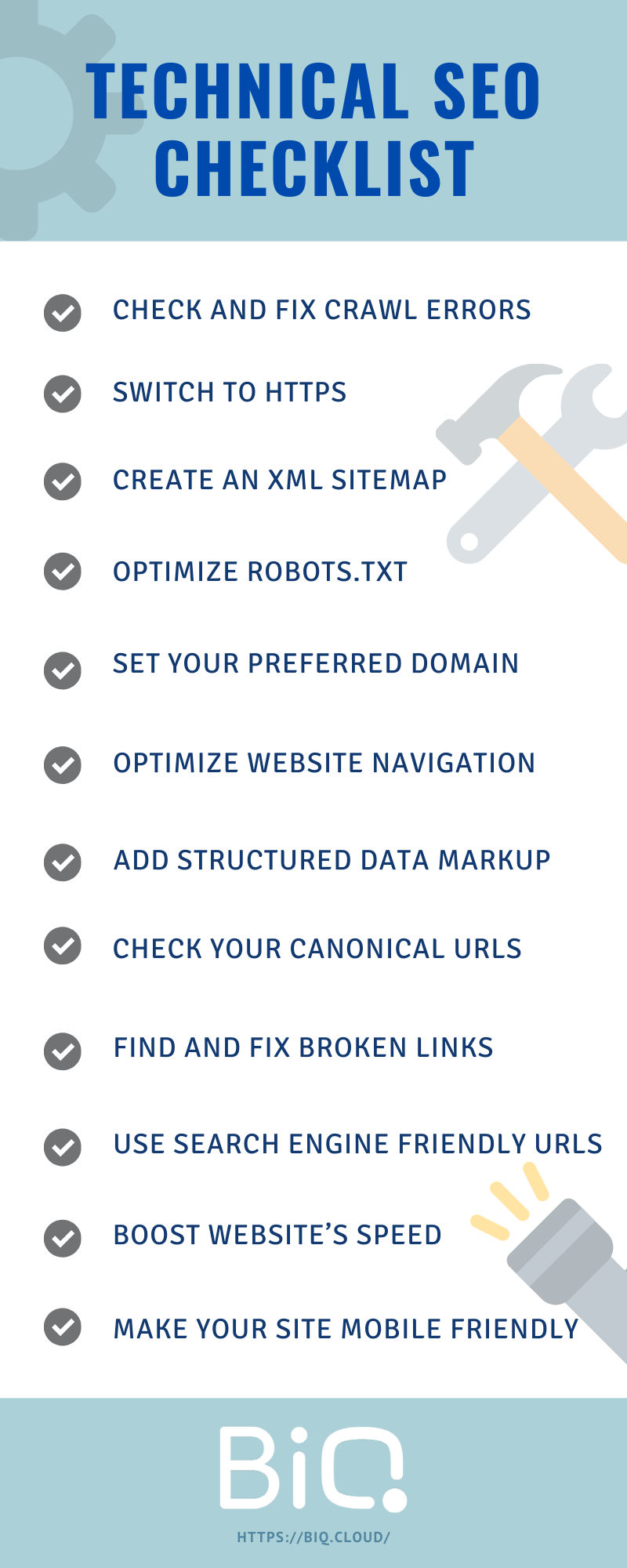 TECHNICAL SEO CHECKLIST

CHECK AND FIX CRAWL ERRORS

SWITCH TO HTTPS

CREATE AN XML SITEMAP

OPTIMIZE ROBOTS.TXT

SET YOUR PREFERRED DOMAIN

OPTIMIZE WEBSITE NAVIGATION

ADD STRUCTURED DATA MARKUP

CHECK YOUR CANONICAL URLS

FIND AND FIX BROKEN LINKS

USE SEARCH ENGINE FRIENDLY URLS

BOOST WEBSITE'S SPEED

MAKE YOUR SITE MOBILE FRIENDLY

BiQ

HTTPS://BIQ.CLOUD/