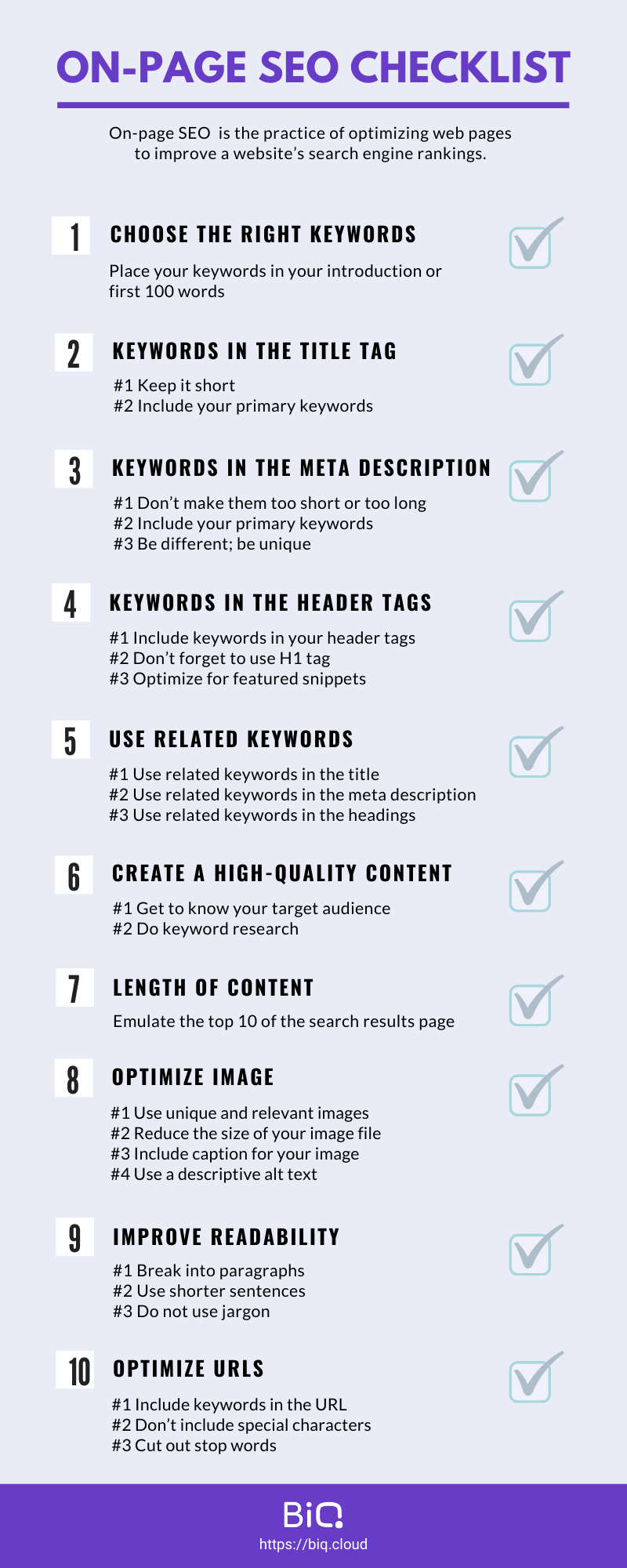 ON-PAGE SEO CHECKLIST

On-page SEO is the practice of optimizing web pages to improve a website's search engine rankings.

1
CHOOSE THE RIGHT KEYWORDS
Place your keywords in your introduction or first 100 words

2
KEYWORDS IN THE TITLE TAG
#1 Keep it short
#2 Include your primary keywords

3
KEYWORDS IN THE META DESCRIPTION
#1 Don't make them too short or too long
#2 Include your primary keywords
#3 Be different; be unique

4
KEYWORDS IN THE HEADER TAGS
#1 Include keywords in your header tags
#2 Don't forget to use H1 tag
#3 Optimize for featured snippets

5
USE RELATED KEYWORDS
#1 Use related keywords in the title
#2 Use related keywords in the meta description
#3 Use related keywords in the headings

6
CREATE A HIGH-QUALITY CONTENT
#1 Get to know your target audience
#2 Do keyword research

7
LENGTH OF CONTENT
Emulate the top 10 of the search results page

8
OPTIMIZE IMAGE
#1 Use unique and relevant images
#2 Reduce the size of your image file
#3 Include caption for your image
#4 Use a descriptive alt text

9
IMPROVE READABILITY
#1 Break into paragraphs
#2 Use shorter sentences
#3 Do not use jargon

10
OPTIMIZE URLS
#1 Include keywords in the URL
#2 Don't include special characters
#3 Cut out stop words

BiQ
https://biq.cloud